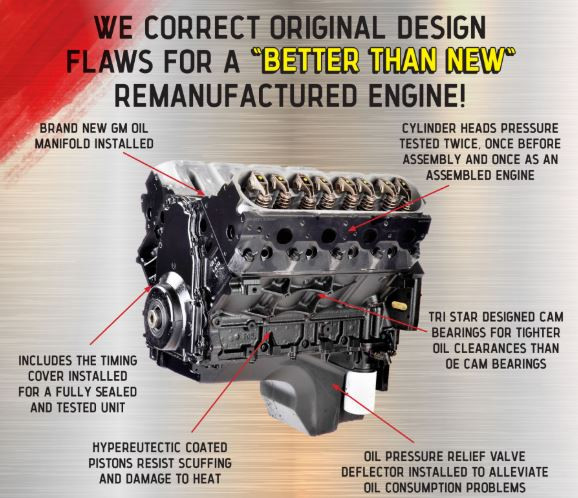 WE CORRECT ORIGINAL DESIGN FLAWS FOR A "BETTER THAN NEW" REMANUFACTURED ENGINE!

BRAND NEW GM OIL MANIFOLD INSTALLED

CYLINDER HEADS PRESSURE TESTED TWICE, ONCE BEFORE ASSEMBLY AND ONCE AS AN ASSEMBLED ENGINE

TRI STAR DESIGNED CAM BEARINGS FOR TIGHTER OIL CLEARANCES THAN OE CAM BEARINGS

INCLUDES THE TIMING COVER INSTALLED FOR A FULLY SEALED AND TESTED UNIT

HYPEREUTECTIC COATED PISTONS RESIST SCUFFING AND DAMAGE TO HEAT

OIL PRESSURE RELIEF VALVE DEFLECTOR INSTALLED TO ALLEVIATE OIL CONSUMPTION PROBLEMS